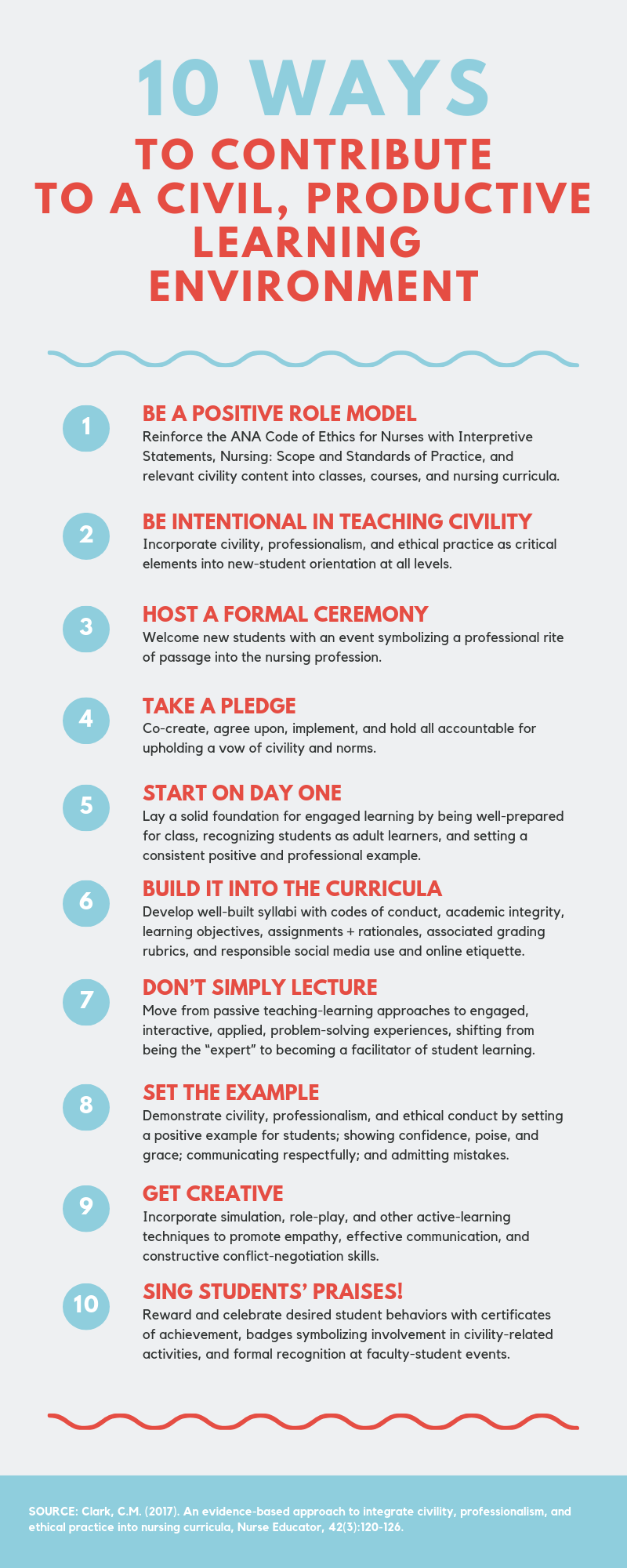 10 WAYS
TO CONTRIBUTE TO A CIVIL, PRODUCTIVE LEARNING ENVIRONMENT

1
BE A POSITIVE ROLE MODEL
Reinforce the ANA Code of Ethics for Nurses with Interpretive Statements, Nursing: Scope and Standards of Practice, and relevant civility content into classes, courses, and nursing curricula.

2
BE INTENTIONAL IN TEACHING CIVILITY
Incorporate civility, professionalism, and ethical practice as critical elements into new-student orientation at all levels.

3
HOST A FORMAL CEREMONY
Welcome new students with an event symbolizing a professional rite of passage into the nursing profession.

4
TAKE A PLEDGE
Co-create, agree upon, implement, and hold all accountable for upholding a vow of civility and norms.

5
START ON DAY ONE
Lay a solid foundation for engaged learning by being well-prepared for class, recognizing students as adult learners, and setting a consistent positive and professional example.

6
BUILD IT INTO THE CURRICULA
Develop well-built syllabi with codes of conduct, academic integrity, learning objectives, assignments + rationales, associated grading rubrics, and responsible social media use and online etiquette.

7
DON'T SIMPLY LECTURE
Move from passive teaching-learning approaches to engaged, interactive, applied, problem-solving experiences, shifting from being the "expert" to becoming a facilitator of student learning.

8
SET THE EXAMPLE
Demonstrate civility, professionalism, and ethical conduct by setting a positive example for students; showing confidence, poise, and grace; communicating respectfully; and admitting mistakes.

9
GET CREATIVE
Incorporate simulation, role-play, and other active-learning techniques to promote empathy, effective communication, and constructive conflict-negotiation skills.

10
SING STUDENTS' PRAISES!
Reward and celebrate desired student behaviors with certificates of achievement, badges symbolizing involvement in civility-related activities, and formal recognition at faculty-student events.

SOURCE: Clark, C.M. (2017). An evidence-based approach to integrate civility, professionalism, and ethical practice into nursing curricula, Nurse Educator, 42(3):120-126.