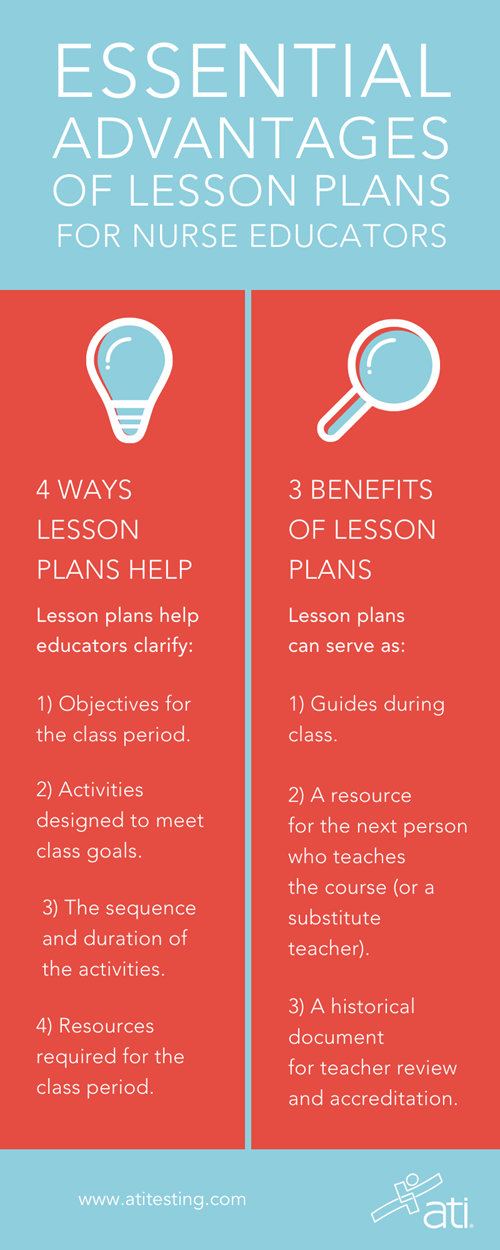 ESSENTIAL ADVANTAGES OF LESSON PLANS FOR NURSE EDUCATORS

4 WAYS LESSON PLANS HELP

Lesson plans help educators clarify:

1) Objectives for the class period.

2) Activities designed to meet class goals.

3) The sequence and duration of the activities.

4) Resources required for the class period.

3 BENEFITS OF LESSON PLANS

Lesson plans can serve as:

1) Guides during class.

2) A resource for the next person who teaches the course (or a substitute teacher).

3) A historical document for teacher review and accreditation.

www.atitesting.com

ati