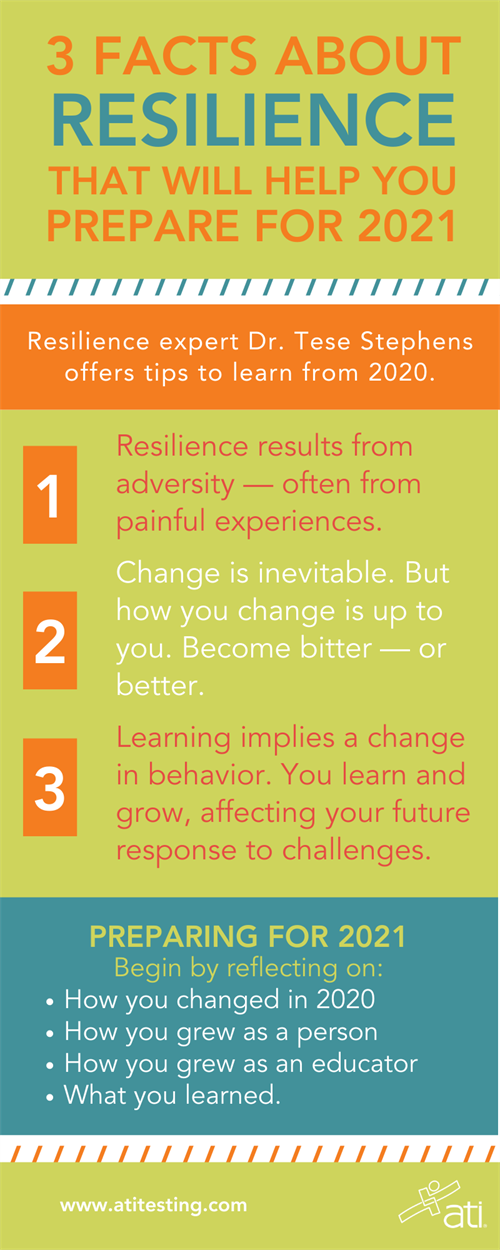 3 FACTS ABOUT RESILIENCE THAT WILL HELP YOU PREPARE FOR 2021

Resilience expert Dr. Tese Stephens offers tips to learn from 2020.

1 Resilience results from adversity — often from painful experiences.

2 Change is inevitable. But how you change is up to you. Become bitter — or better.

3 Learning implies a change in behavior. You learn and grow, affecting your future response to challenges.

PREPARING FOR 2021
Begin by reflecting on:
• How you changed in 2020
• How you grew as a person
• How you grew as an educator
• What you learned.

www.atitesting.com

ati